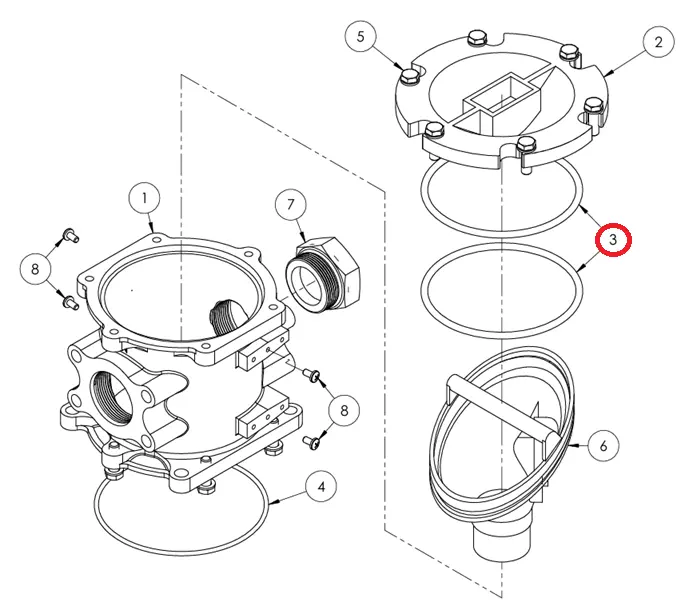 5
2
1
7
3
8
8
6
4