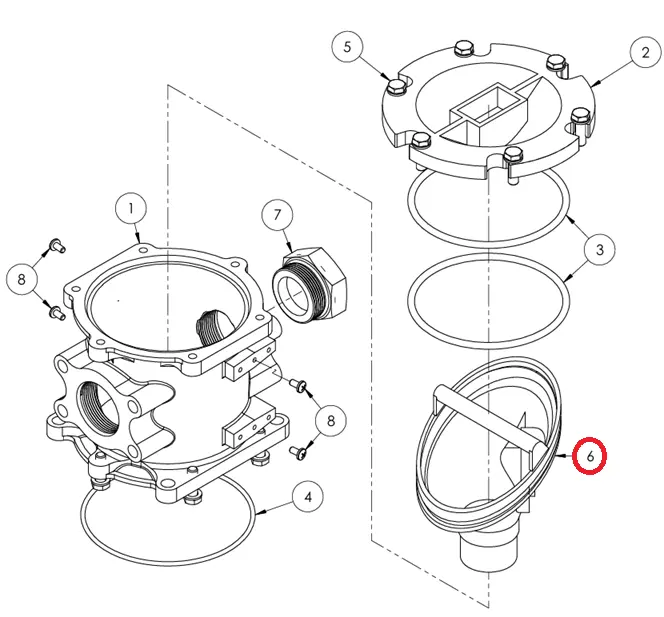 5
2
1
7
8
3
8
6
4