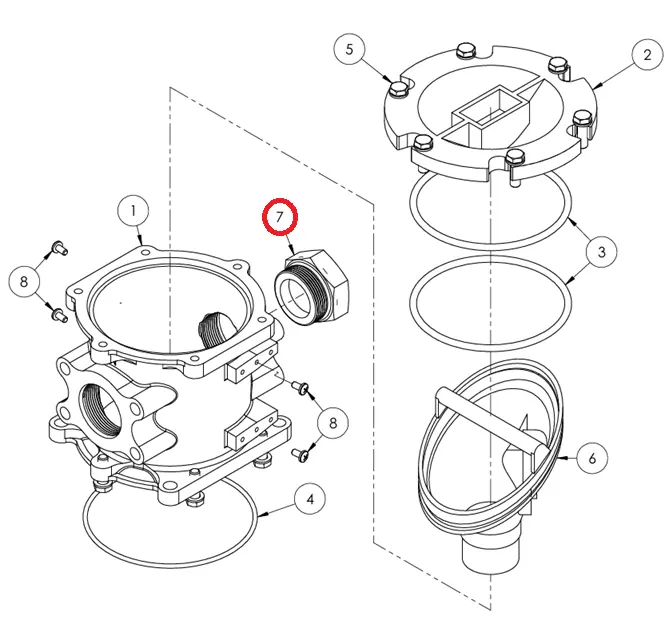 5
2
1
7
8
3
8
6
4