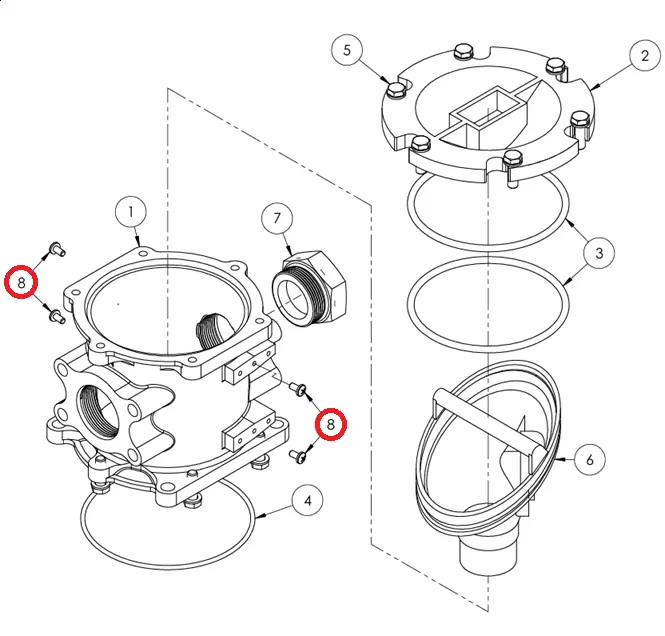 5
2
1
7
8
3
8
6
4