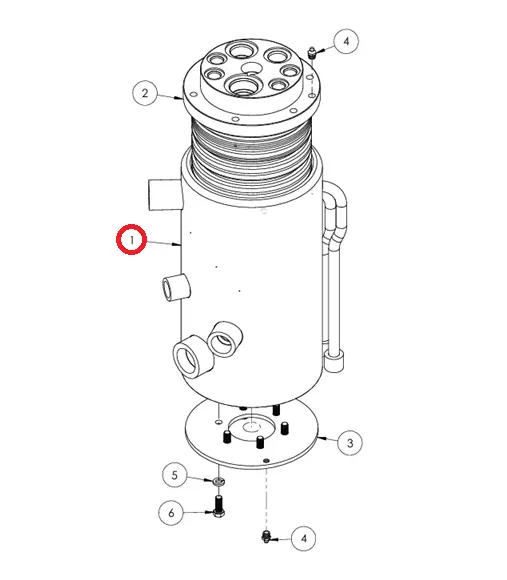 4
2
1
3
5
6
4