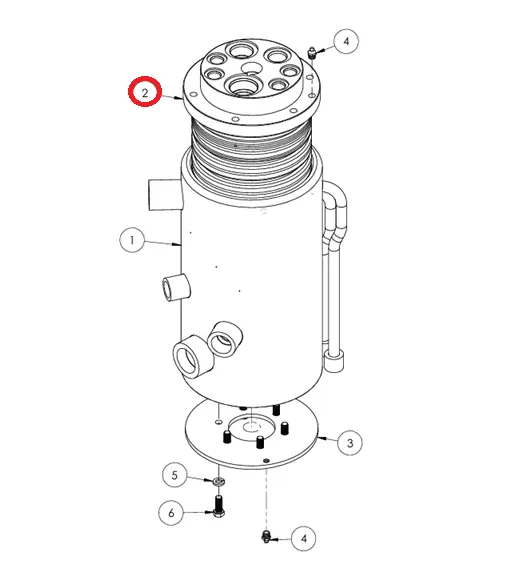 4
2
1
3
5
6
4