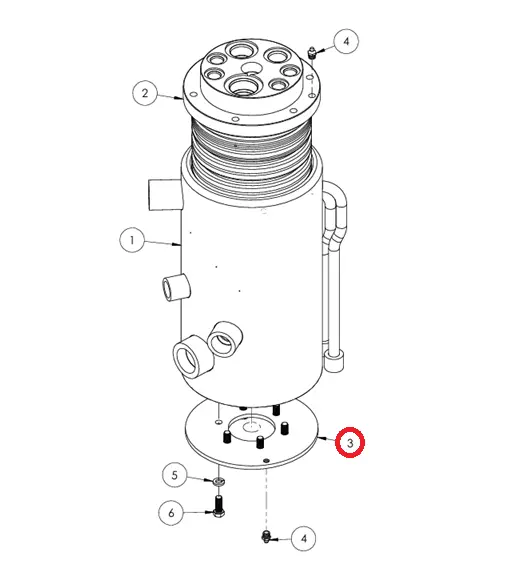 4
2
1
3
5
6
4