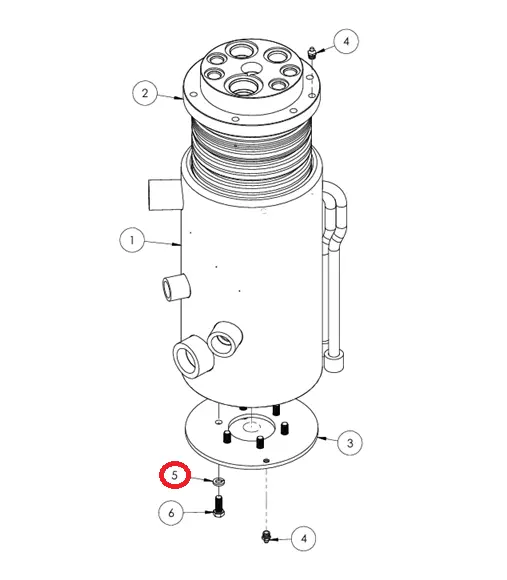 4
2
1
3
5
6
4