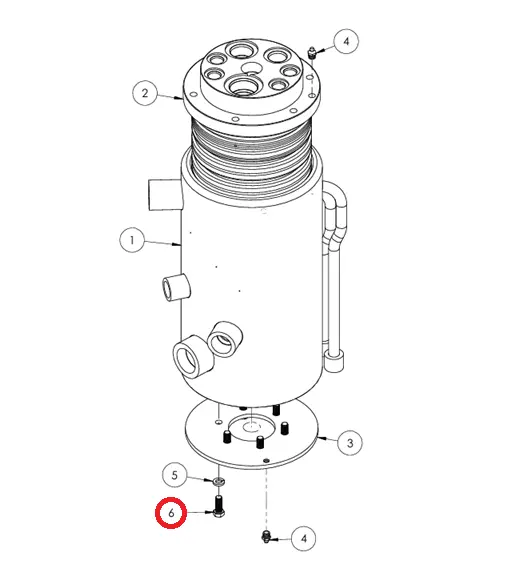 4
2
1
3
5
6
4