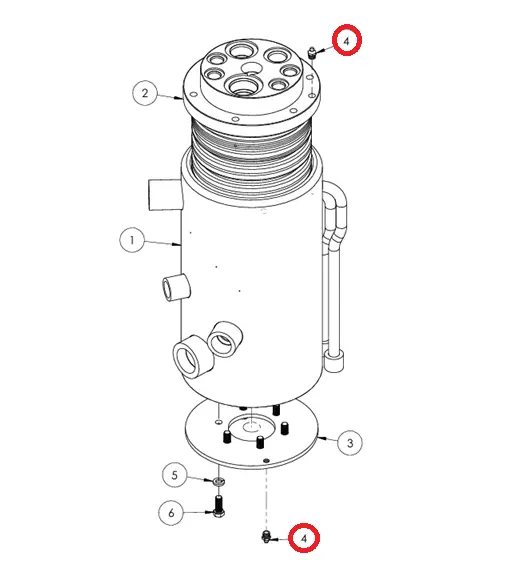 4
2
1
3
5
6
4