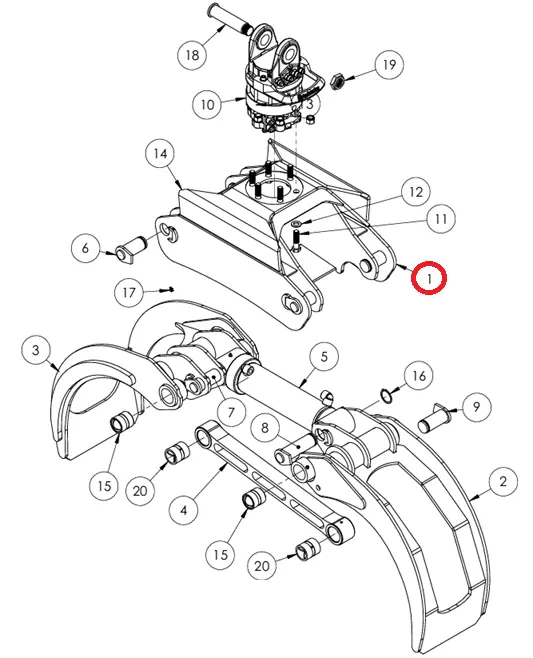 18
19
10
3
14
12
11
6
1
17
3
5
16
9
7
8
15
20
4
2
15
20