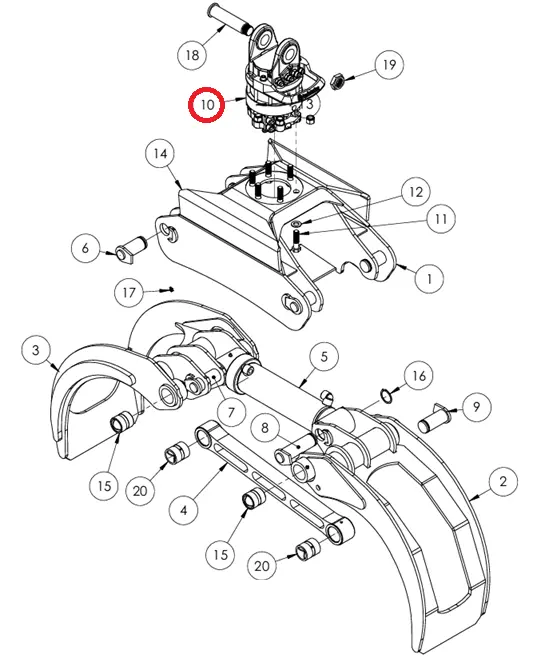 18
19
10
3
14
12
11
6
1
17
3
5
16
9
7
8
15
20
4
2
15
20