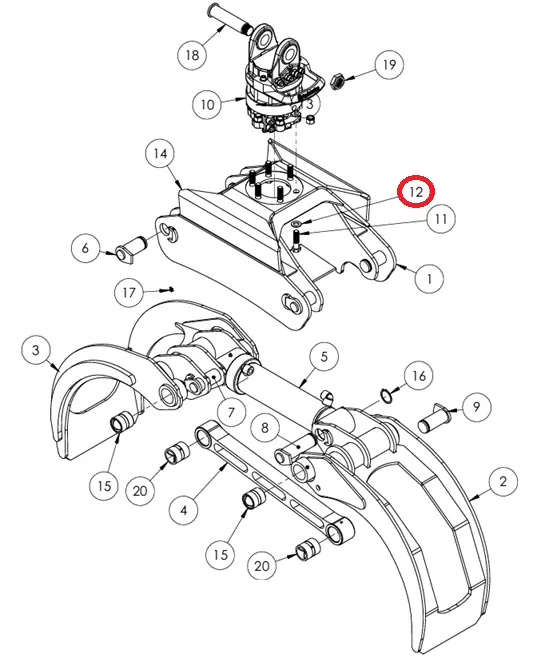 18
19
10
3
14
12
11
6
1
17
3
5
16
9
7
8
15
20
4
2
15
20