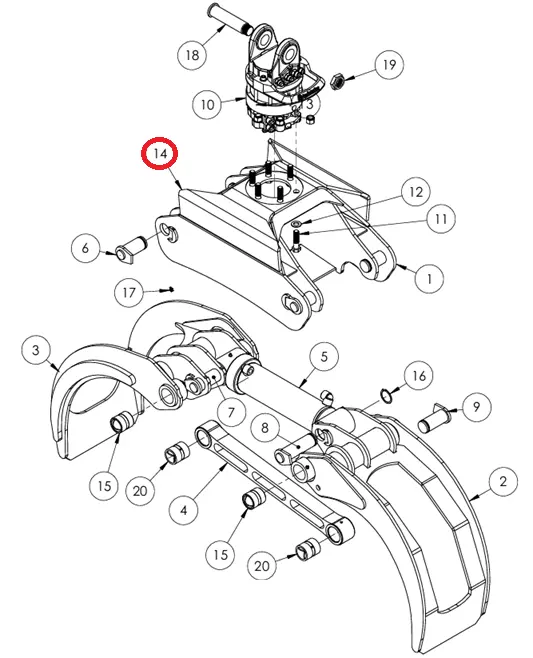 18
19
10
3
14
12
11
6
1
17
3
5
16
9
7
8
15
20
4
2
15
20