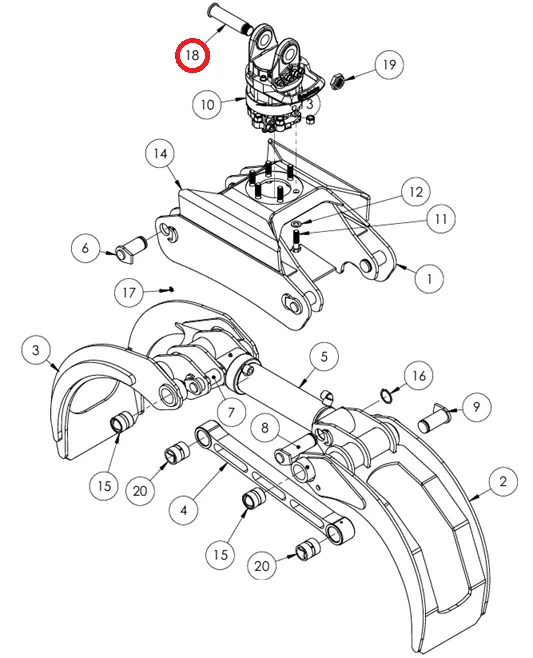 18
19
10
3
14
12
11
6
1
17
3
5
16
9
7
8
15
20
4
2
15
20