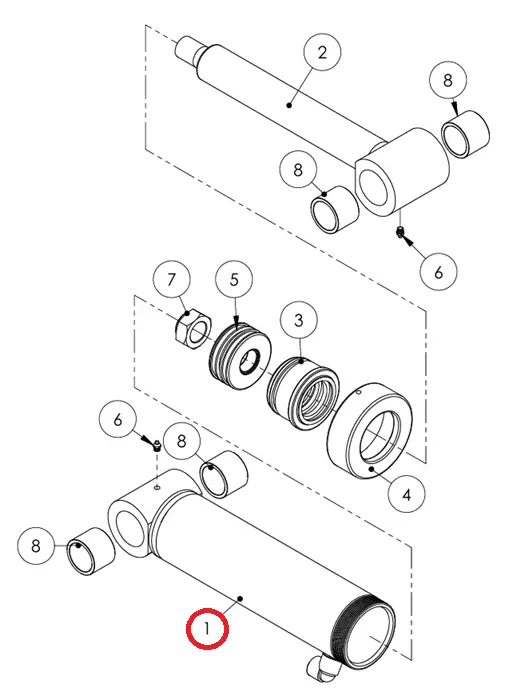 2
8
8
6
7
5
3
6
8
4
8
1