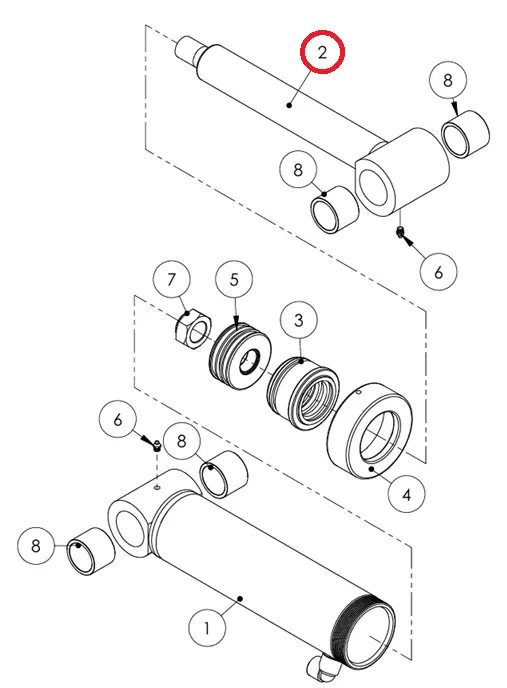 2
8
8
6
7
5
3
6
8
4
8
1