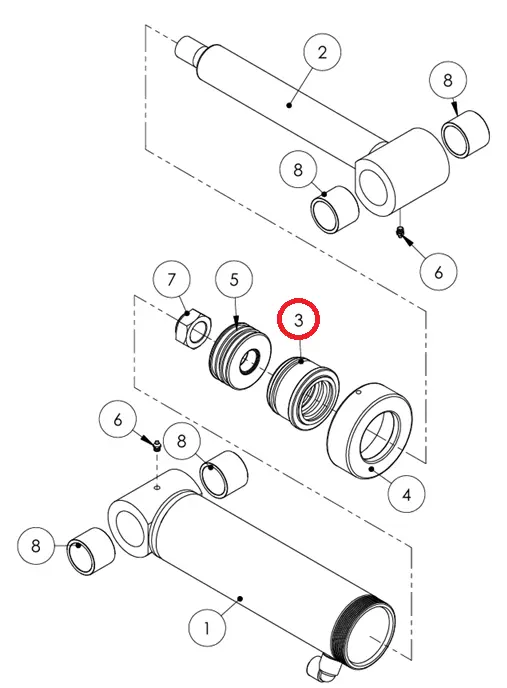 2
8
8
6
7
5
3
6
8
4
8
1