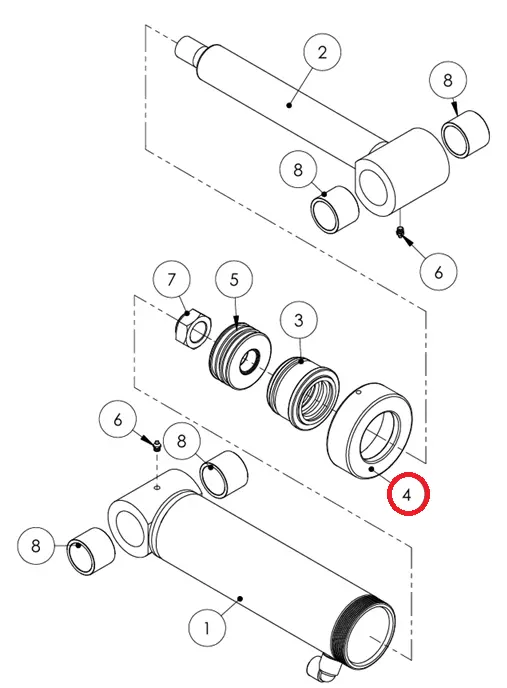 2
8
8
6
7
5
3
6
8
4
8
1