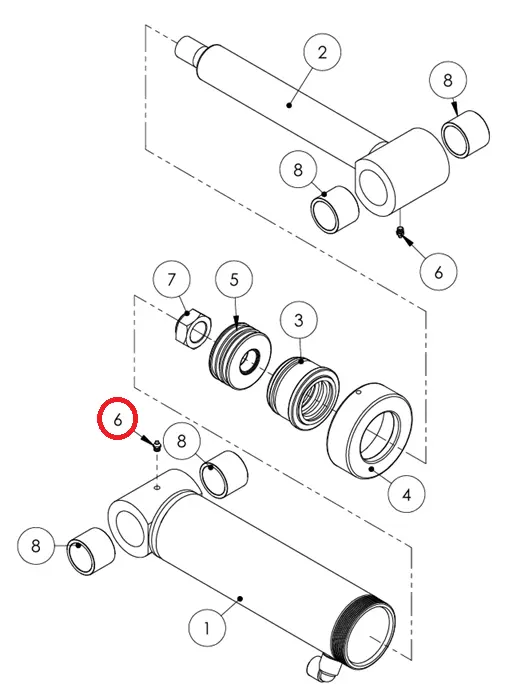 2
8
8
6
7
5
3
6
8
4
8
1