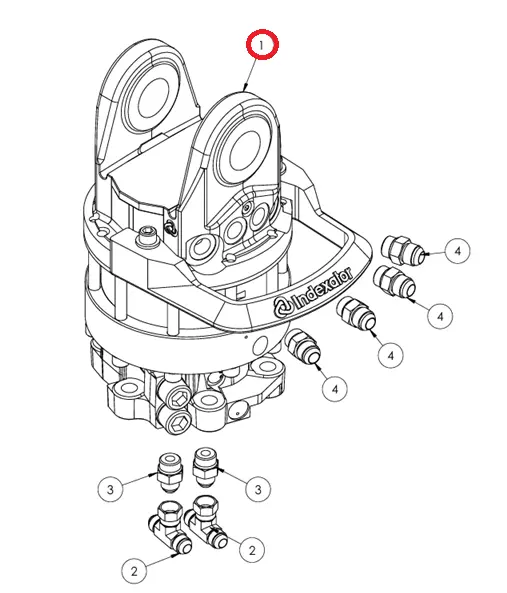 1
Indexator
4
4
4
4
3
3
2
2