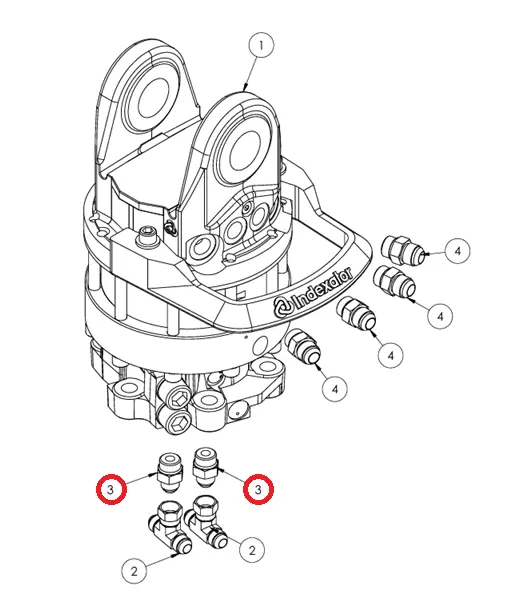 1
Indexator
4
4
4
4
3
3
2
2