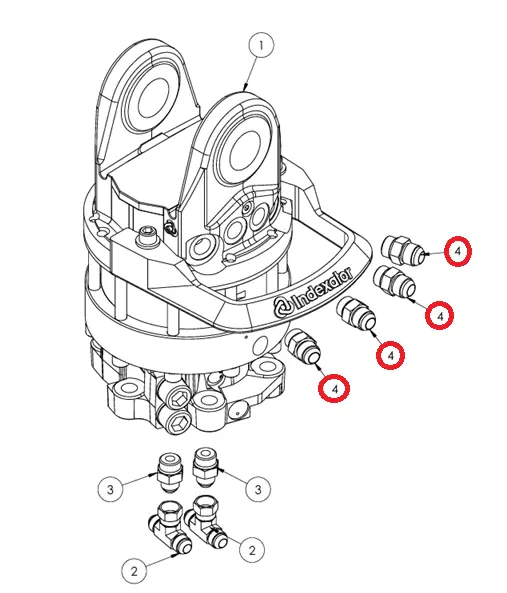 1

Indexator

4

4

4

4

3

3

2

2