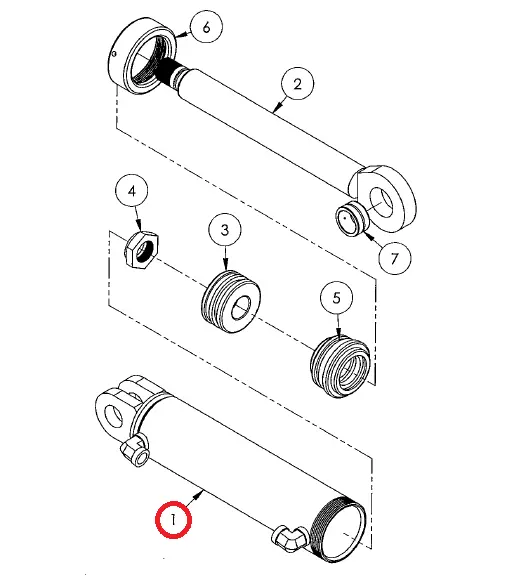 6
2
4
3
7
5
1