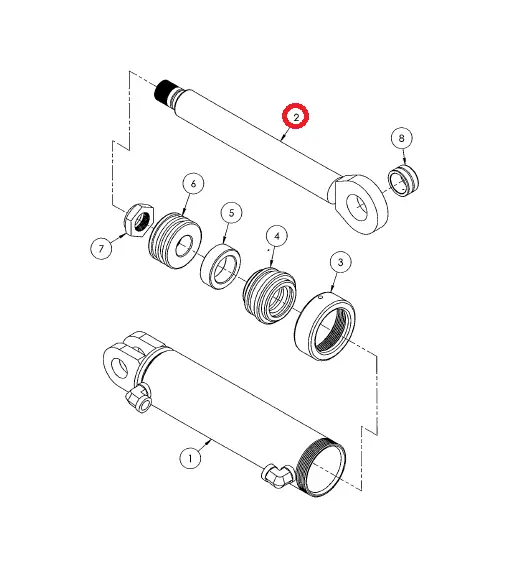 2
8
6
5
4
3
7
1