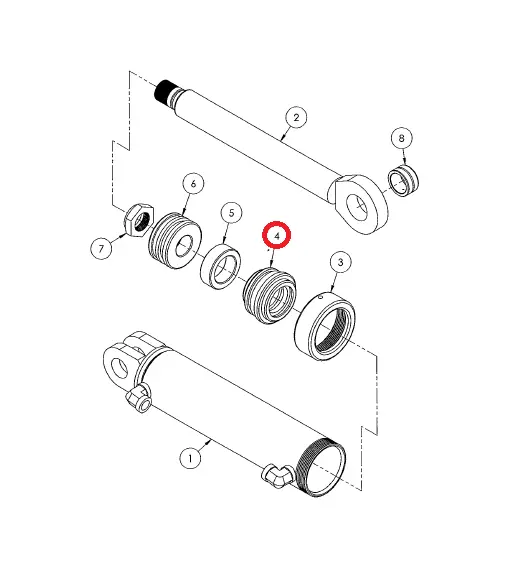 2
8
6
5
4
3
7
1