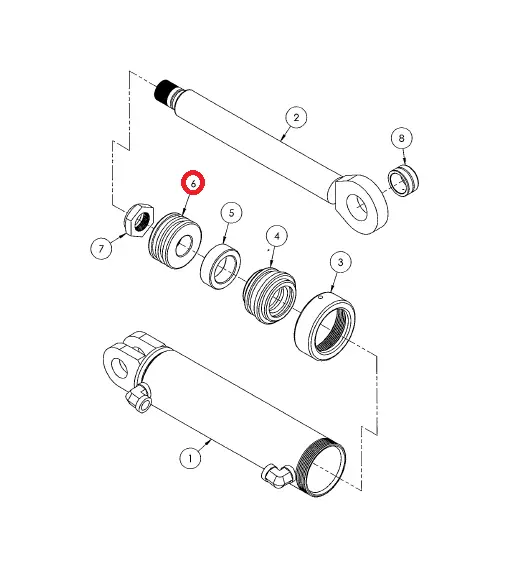 2
8
6
5
4
7
3
1