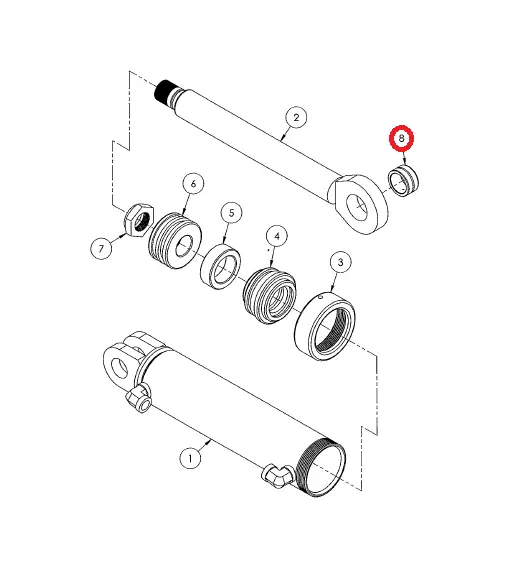 2
8
6
5
7
4
3
1