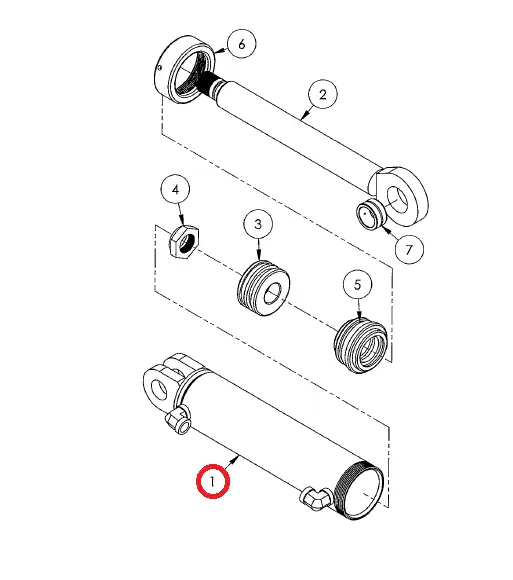 6
2
4
3
7
5
1