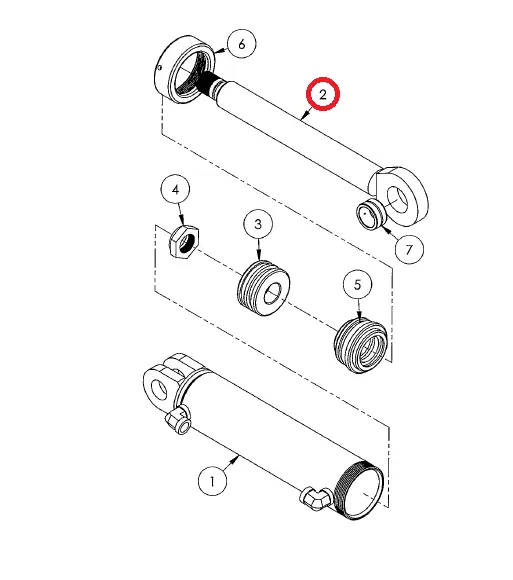 6
2
4
3
7
5
1