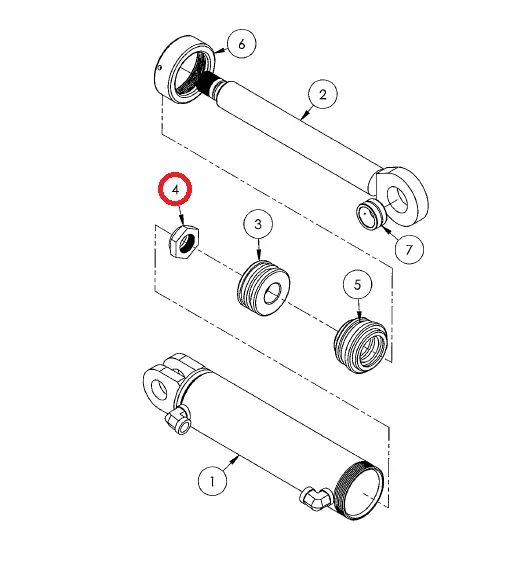 6
2
4
3
7
5
1