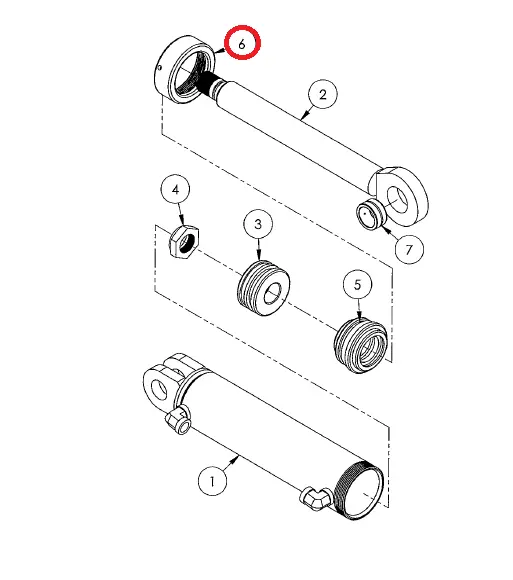 6
2
4
3
7
5
1