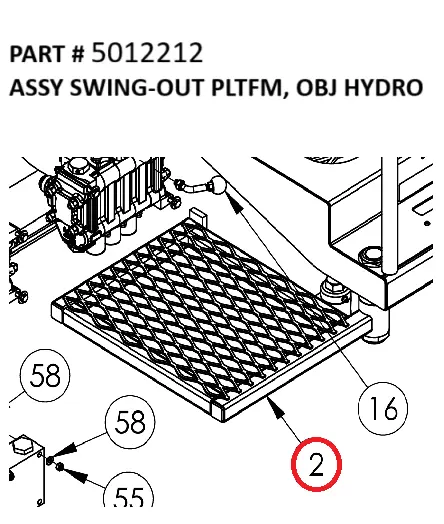 PART # 5012212
ASSY SWING-OUT PLTFM, OBJ HYDRO

58

58

55

16

2