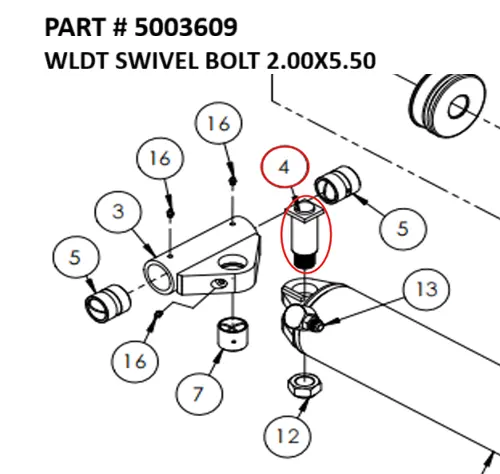 PART # 5003609
WLDT SWIVEL BOLT 2.00X5.50

16
16
4
3
5
5
13
16
7
12