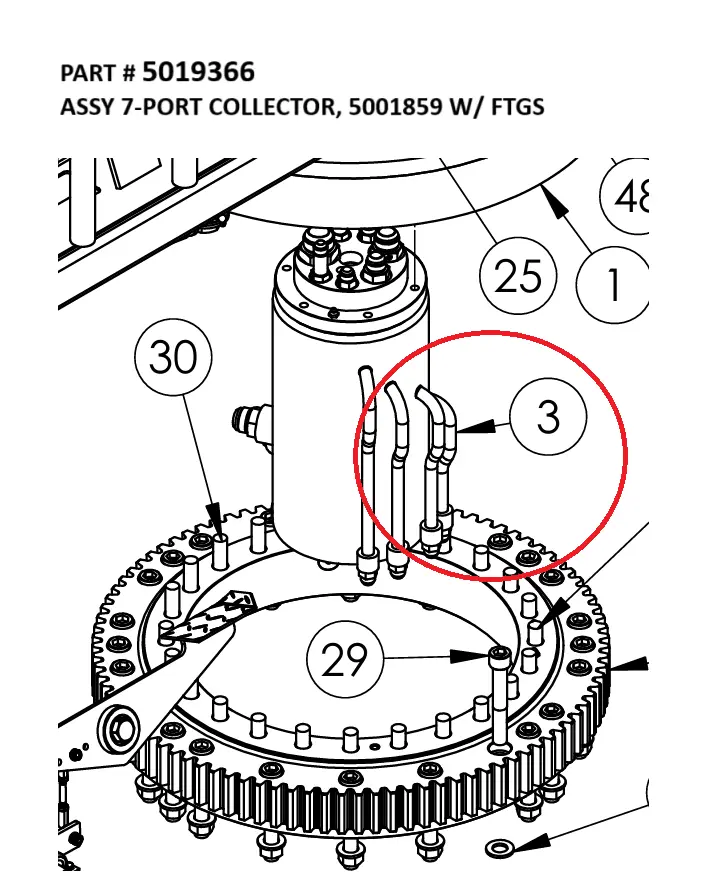 PART # 5019366
ASSY 7-PORT COLLECTOR, 5001859 W/ FTGS

48
25
1
30
3
29