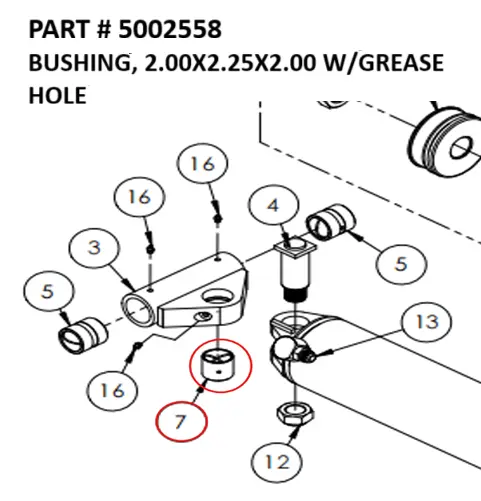 PART # 5002558
BUSHING, 2.00X2.25X2.00 W/GREASE HOLE

16
16
4
3
5
5
13
16
7
12