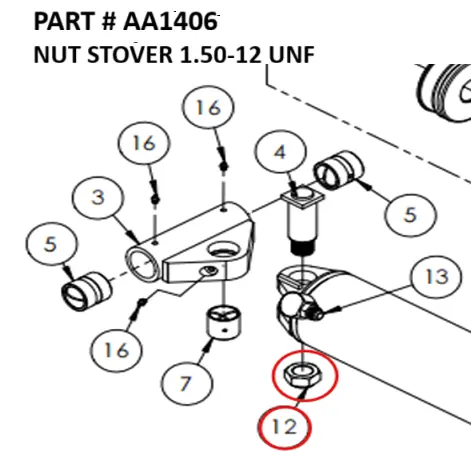 PART # AA1406
NUT STOVER 1.50-12 UNF

16
16
4
3
5
5
13
16
7
12