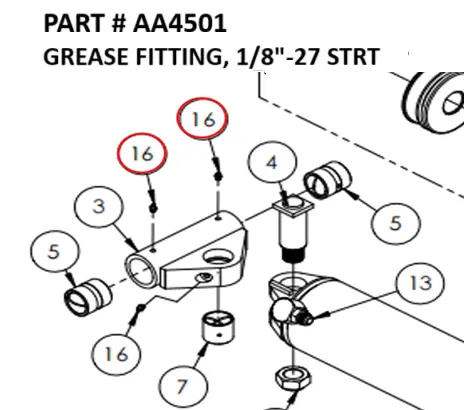 PART # AA4501
GREASE FITTING, 1/8"-27 STRT

16

16

4

3

5

5

13

16

7