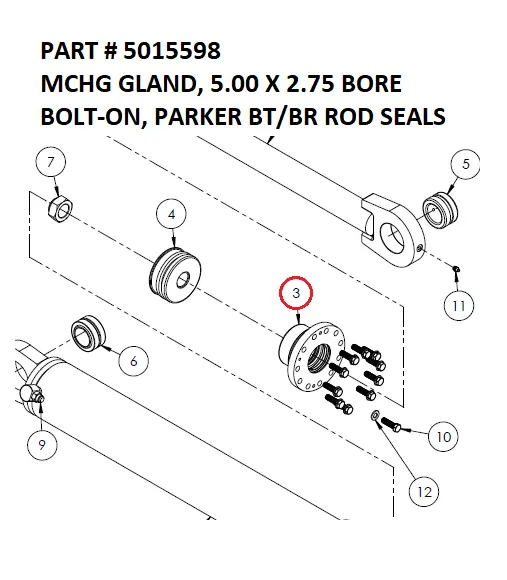 PART # 5015598
MCHG GLAND, 5.00 X 2.75 BORE
BOLT-ON, PARKER BT/BR ROD SEALS

7
5
4
3
11
6
9
10
12