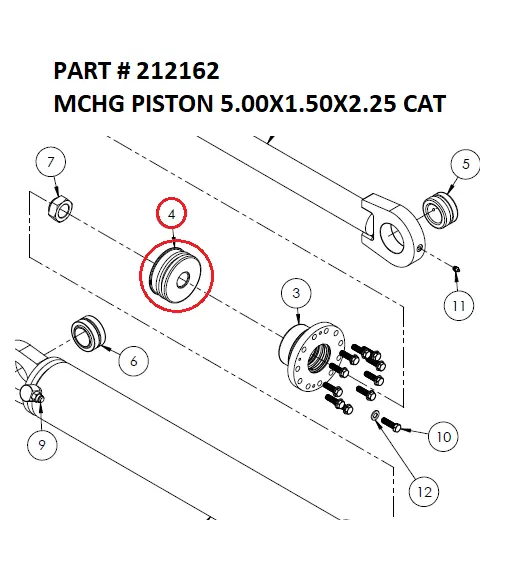 PART # 212162
MCHG PISTON 5.00X1.50X2.25 CAT

7
5
4
11
3
6
9
10
12