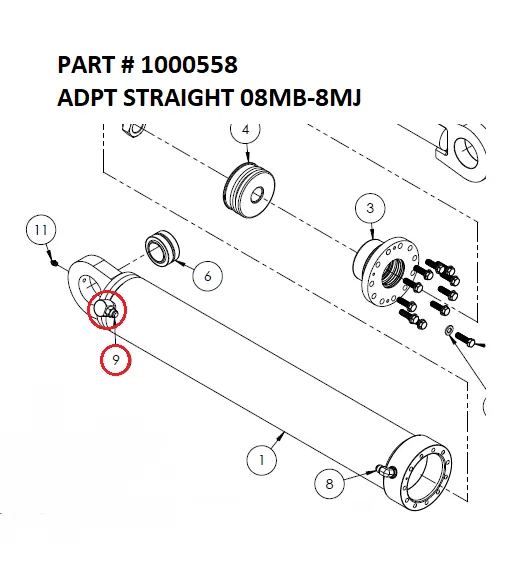 PART # 1000558
ADPT STRAIGHT 08MB-8MJ

4

3

11

6

9

1

8