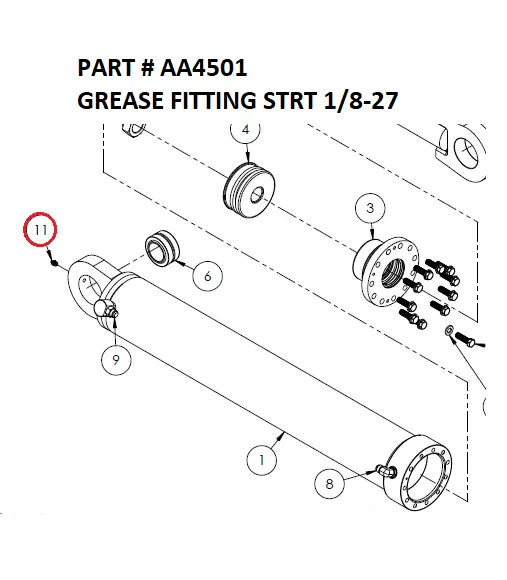 PART # AA4501
GREASE FITTING STRT 1/8-27

4
3
11
6
9
1
8