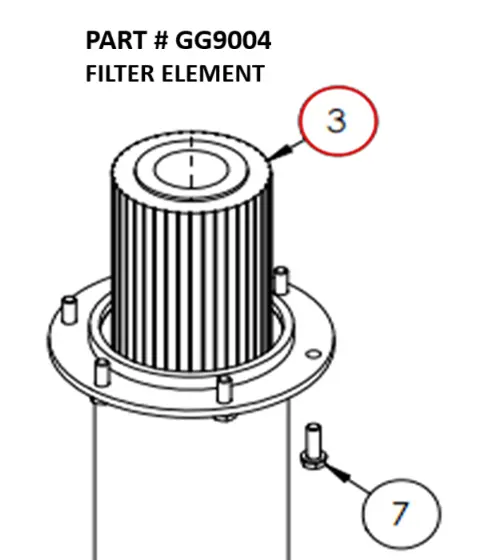 PART # GG9004
FILTER ELEMENT

3

7