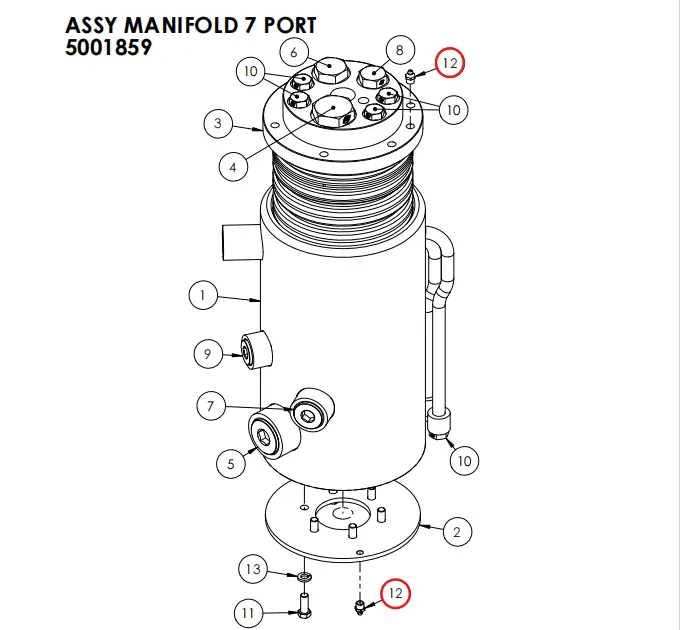 ASSY MANIFOLD 7 PORT
5001859

6
8
12
10
10
3
4
1
9
7
5
10
2
13
12
11