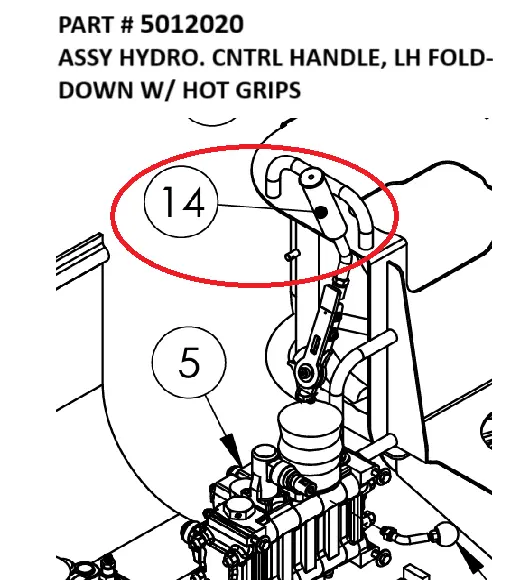 PART # 5012020
ASSY HYDRO. CNTRL HANDLE, LH FOLD-DOWN W/ HOT GRIPS

14

5