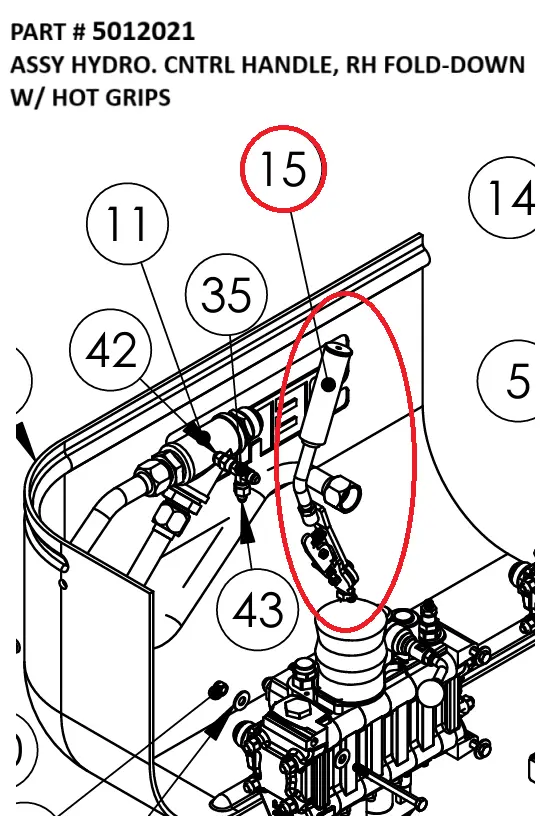 PART # 5012021
ASSY HYDRO. CNTRL HANDLE, RH FOLD-DOWN W/ HOT GRIPS

15
14
11
35
42
5
43