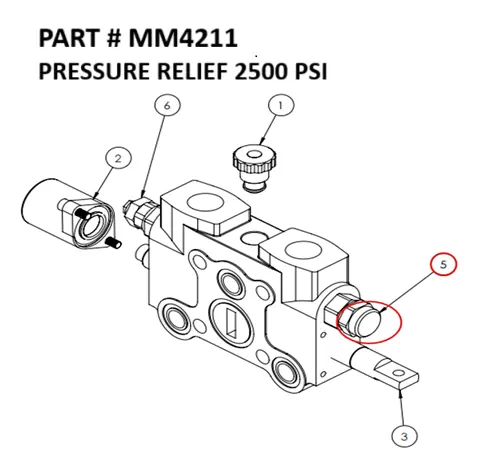 PART # MM4211
PRESSURE RELIEF 2500 PSI

6
1
2
5
3