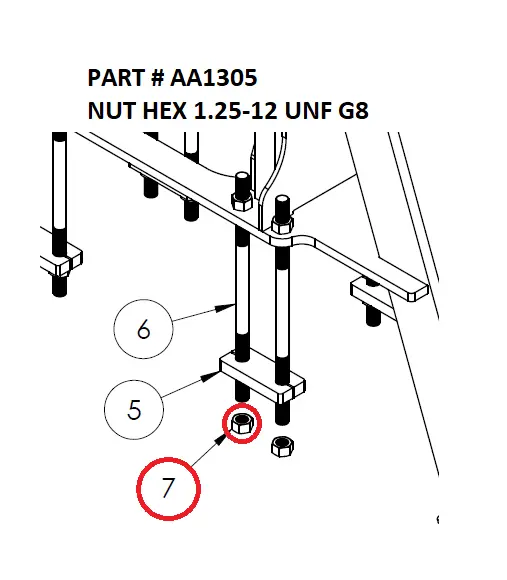 PART # AA1305
NUT HEX 1.25-12 UNF G8

6

5

7