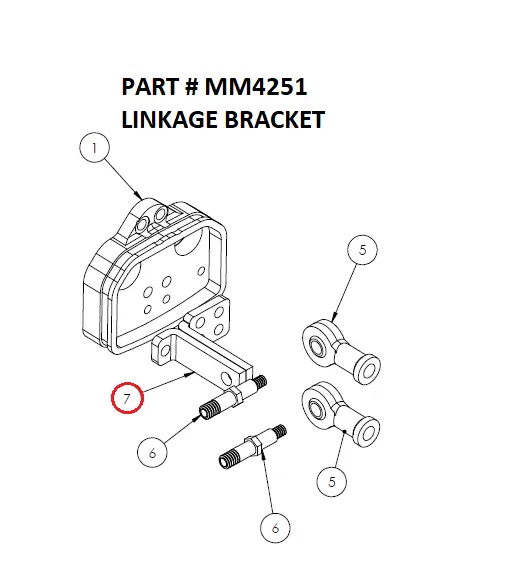 PART # MM4251
LINKAGE BRACKET

1

5

7

6

5

6