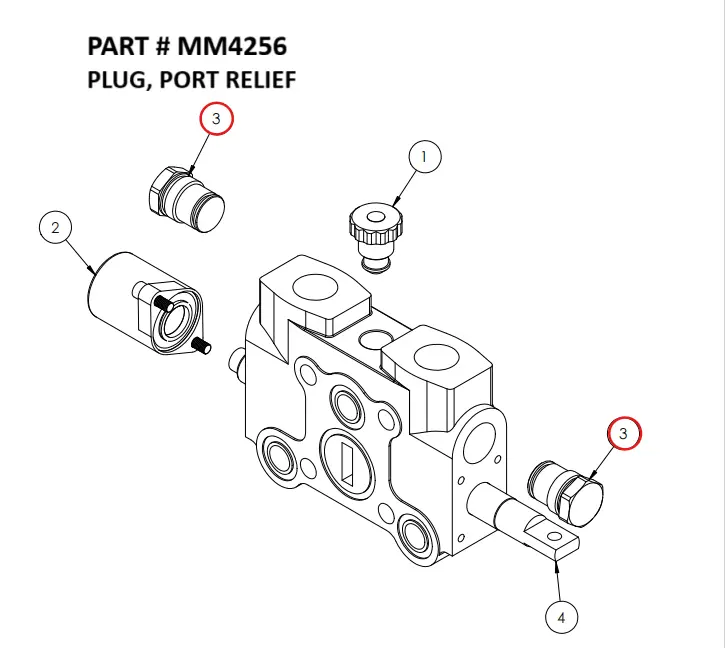 PART # MM4256
PLUG, PORT RELIEF

3

1

2

3

4